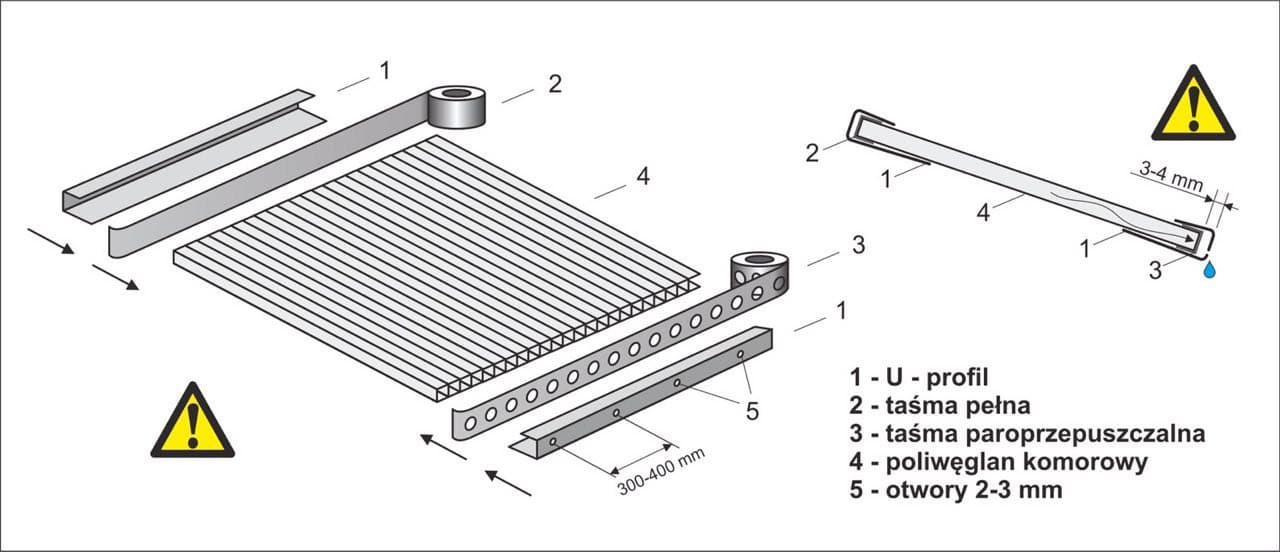 1
2
4
3
1
5
300-400 mm
2
1
4
1
3
3-4 mm

1 - U - profil
2 - taśma pełna
3 - taśma paroprzepuszczalna
4 - poliwęglan komorowy
5 - otwory 2-3 mm